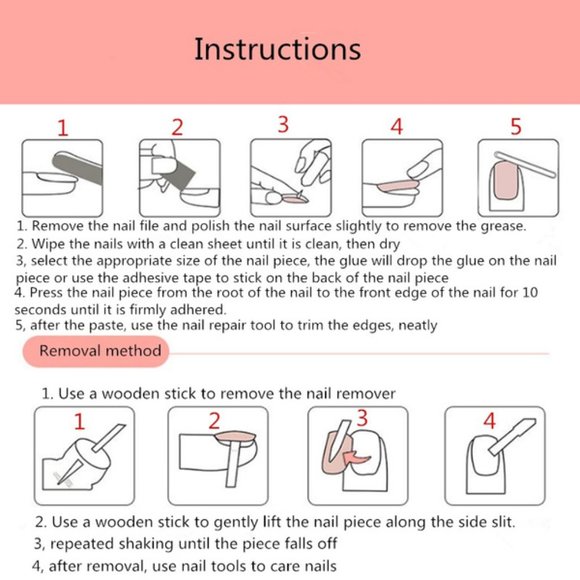 Instructions

1 2 3 4 5

1. Remove the nail file and polish the nail surface slightly to remove the grease.
2. Wipe the nails with a clean sheet until it is clean, then dry
3, select the appropriate size of the nail piece, the glue will drop the glue on the nail piece or use the adhesive tape to stick on the back of the nail piece
4. Press the nail piece from the root of the nail to the front edge of the nail for 10 seconds until it is firmly adhered.
5, after the paste, use the nail repair tool to trim the edges, neatly

Removal method

1. Use a wooden stick to remove the nail remover

1 2 3 4

2. Use a wooden stick to gently lift the nail piece along the side slit.
3, repeated shaking until the piece falls off
4, after removal, use nail tools to care nails